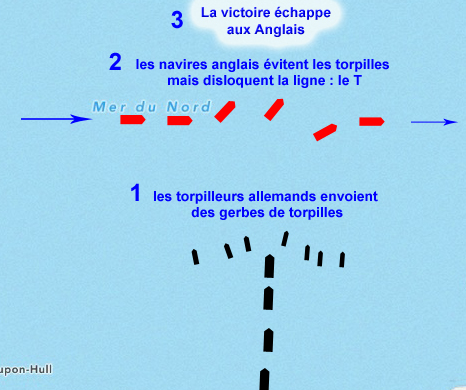 3 La victoire échappe aux Anglais

2 les navires anglais évitent les torpilles mais disloquent la ligne : le T

Mer du Nord

1 les torpilleurs allemands envoient des gerbes de torpilles

upon-Hull