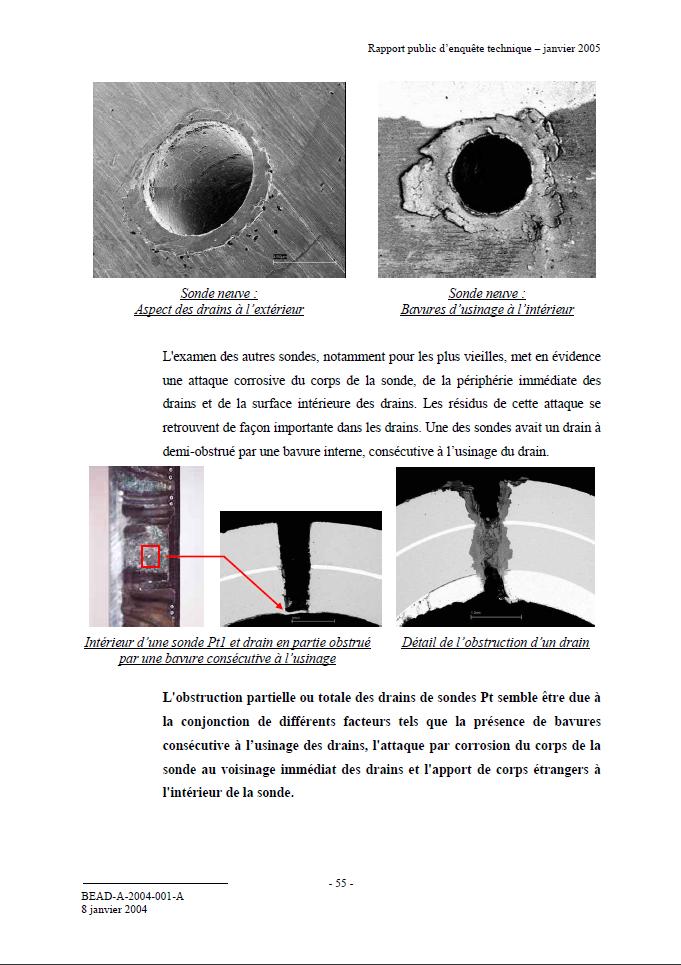 Rapport public d'enquête technique – janvier 2005

Sonde neuve :
Aspect des drains à l'extérieur

Sonde neuve :
Bavures d'usinage à l'intérieur

L'examen des autres sondes, notamment pour les plus vieilles, met en évidence une attaque corrosive du corps de la sonde, de la périphérie immédiate des drains et de la surface intérieure des drains. Les résidus de cette attaque se retrouvent de façon importante dans les drains. Une des sondes avait un drain à demi-obstrué par une bavure interne, consécutive à l'usinage du drain.

Intérieur d'une sonde Pt1 et drain en partie obstrué par une bavure consécutive à l'usinage

Détail de l'obstruction d'un drain

L'obstruction partielle ou totale des drains de sondes Pt semble être due à la conjonction de différents facteurs tels que la présence de bavures consécutive à l'usinage des drains, l'attaque par corrosion du corps de la sonde au voisinage immédiat des drains et l'apport de corps étrangers à l'intérieur de la sonde.

- 55 -

BEAD-A-2004-001-A
8 janvier 2004