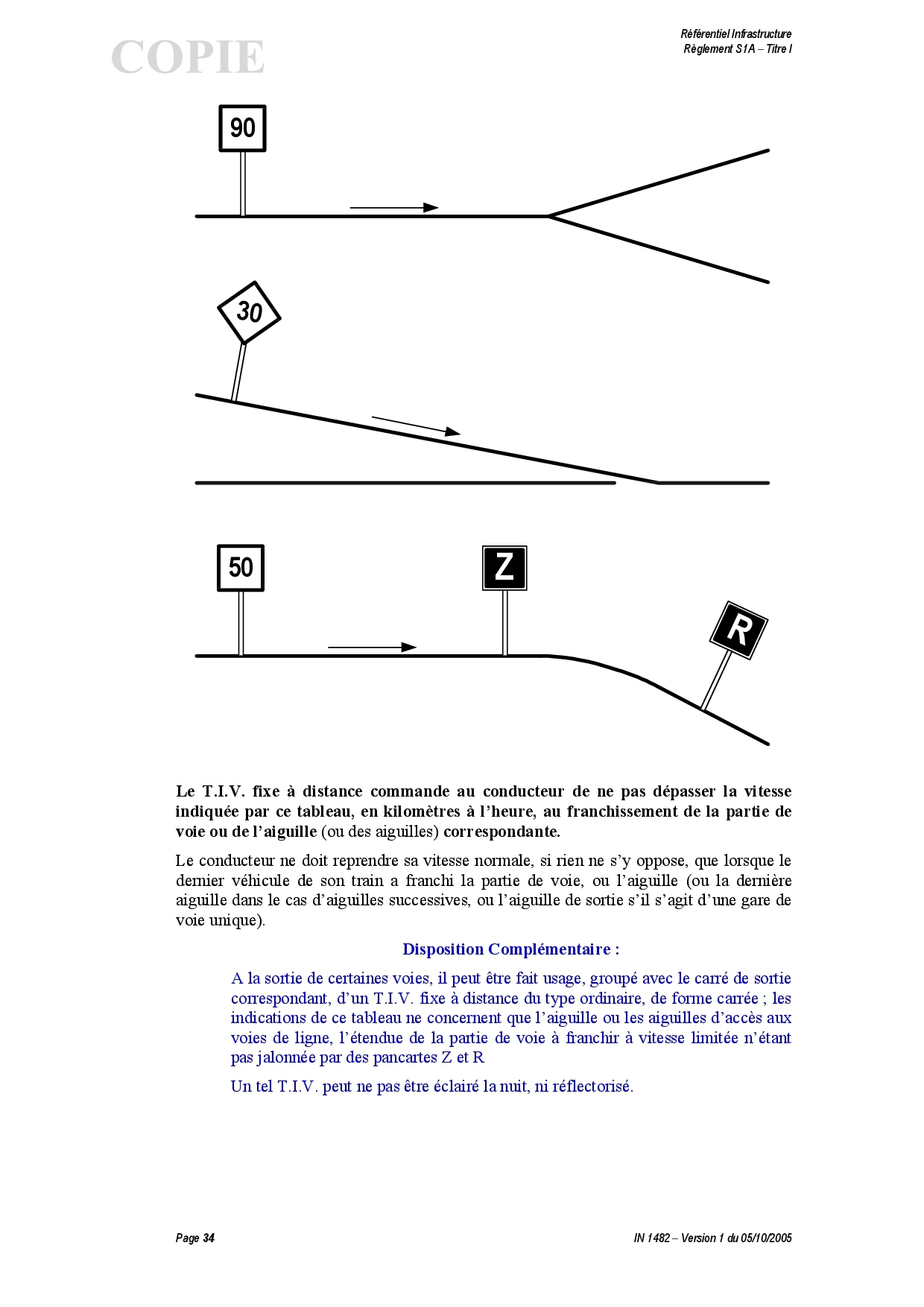 COPIE

Référentiel Infrastructure
Règlement S1A – Titre I

90

30

50

Z

R

Le T.I.V. fixe à distance commande au conducteur de ne pas dépasser la vitesse indiquée par ce tableau, en kilomètres à l'heure, au franchissement de la partie de voie ou de l'aiguille (ou des aiguilles) correspondante.

Le conducteur ne doit reprendre sa vitesse normale, si rien ne s'y oppose, que lorsque le dernier véhicule de son train a franchi la partie de voie, ou l'aiguille (ou la dernière aiguille dans le cas d'aiguilles successives, ou l'aiguille de sortie s'il s'agit d'une gare de voie unique).

Disposition Complémentaire :

A la sortie de certaines voies, il peut être fait usage, groupé avec le carré de sortie correspondant, d'un T.I.V. fixe à distance du type ordinaire, de forme carrée ; les indications de ce tableau ne concernent que l'aiguille ou les aiguilles d'accès aux voies de ligne, l'étendue de la partie de voie à franchir à vitesse limitée n'étant pas jalonnée par des pancartes Z et R

Un tel T.I.V. peut ne pas être éclairé la nuit, ni réflectorisé.

Page 34

IN 1482 – Version 1 du 05/10/2005