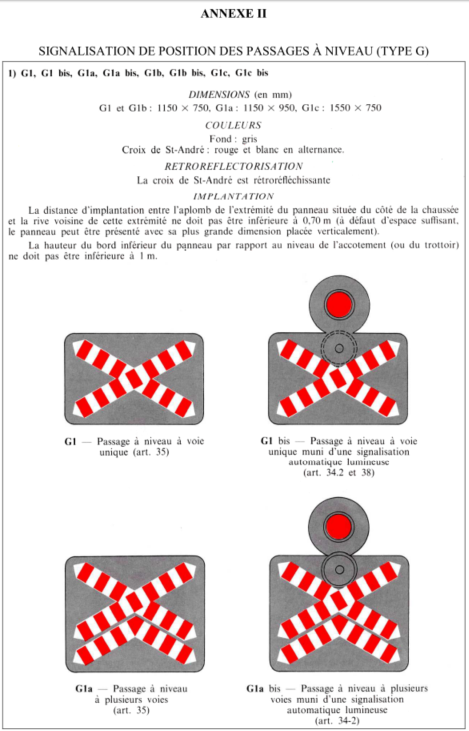 ANNEXE II

SIGNALISATION DE POSITION DES PASSAGES À NIVEAU (TYPE G)

1) G1, G1 bis, G1a, G1a bis, G1b, G1b bis, G1c, G1c bis

DIMENSIONS (en mm)
G1 et G1b : 1150 × 750, G1a : 1150 × 950, G1c : 1550 × 750

COULEURS
Fond : gris
Croix de St-André : rouge et blanc en alternance.

RETROREFLECTORISATION
La croix de St-André est rétroréfléchissante

IMPLANTATION

La distance d'implantation entre l'aplomb de l'extrémité du panneau située du côté de la chaussée et la rive voisine de cette extrémité ne doit pas être inférieure à 0,70 m (à défaut d'espace suffisant, le panneau peut être présenté avec sa plus grande dimension placée verticalement).

La hauteur du bord inférieur du panneau par rapport au niveau de l'accotement (ou du trottoir) ne doit pas être inférieure à 1 m.

G1 — Passage à niveau à voie unique (art. 35)

G1 bis — Passage à niveau à voie unique muni d'une signalisation automatique lumineuse (art. 34.2 et 38)

G1a — Passage à niveau à plusieurs voies (art. 35)

G1a bis — Passage à niveau à plusieurs voies muni d'une signalisation automatique lumineuse (art. 34-2)