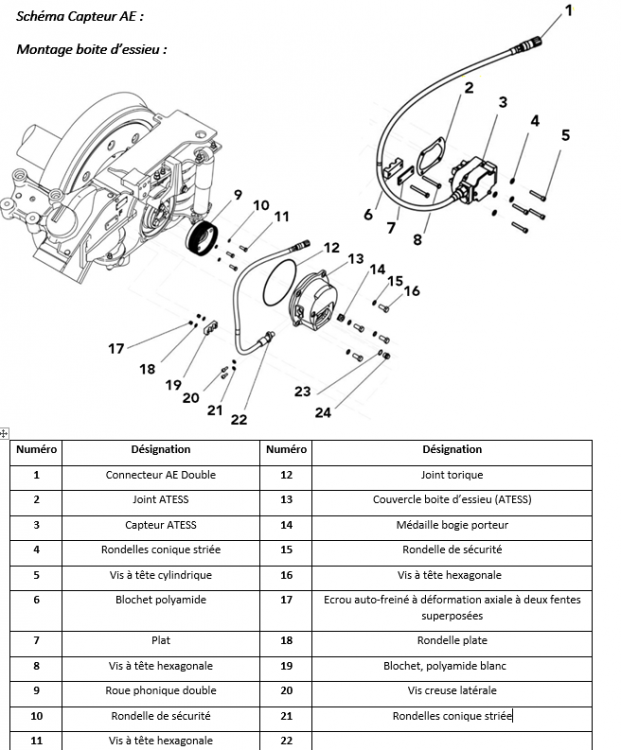 Schéma Capteur AE :

Montage boite d'essieu :

1
2
3
4
5
6
7
8
9
10
11
12
13
14
15
16
17
18
19
20
21
22
23
24

| Numéro | Désignation | Numéro | Désignation |
|---|---|---|---|
| 1 | Connecteur AE Double | 12 | Joint torique |
| 2 | Joint ATESS | 13 | Couvercle boite d'essieu (ATESS) |
| 3 | Capteur ATESS | 14 | Médaille bogie porteur |
| 4 | Rondelles conique striée | 15 | Rondelle de sécurité |
| 5 | Vis à tête cylindrique | 16 | Vis à tête hexagonale |
| 6 | Blochet polyamide | 17 | Ecrou auto-freiné à déformation axiale à deux fentes superposées |
| 7 | Plat | 18 | Rondelle plate |
| 8 | Vis à tête hexagonale | 19 | Blochet, polyamide blanc |
| 9 | Roue phonique double | 20 | Vis creuse latérale |
| 10 | Rondelle de sécurité | 21 | Rondelles conique striée |
| 11 | Vis à tête hexagonale | 22 | |