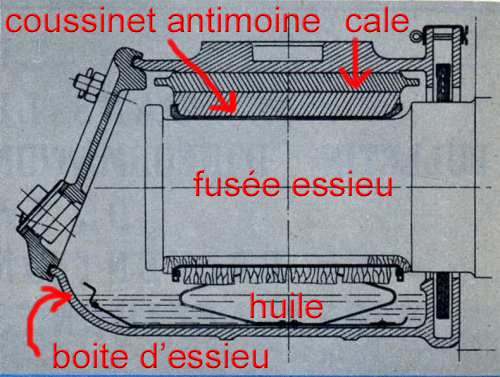 coussinet antimoine cale

fusée essieu

huile

boite d’essieu