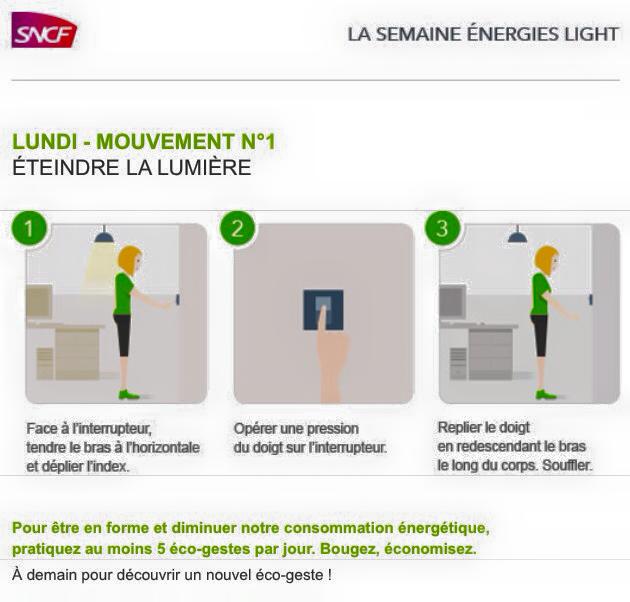 SNCF

LA SEMAINE ÉNERGIES LIGHT

LUNDI - MOUVEMENT N°1
ÉTEINDRE LA LUMIÈRE

1

Face à l'interrupteur, tendre le bras à l'horizontale et déplier l'index.

2

Opérer une pression du doigt sur l'interrupteur.

3

Replier le doigt en redescendant le bras le long du corps. Souffler.

Pour être en forme et diminuer notre consommation énergétique, pratiquez au moins 5 éco-gestes par jour. Bougez, économisez.

À demain pour découvrir un nouvel éco-geste !